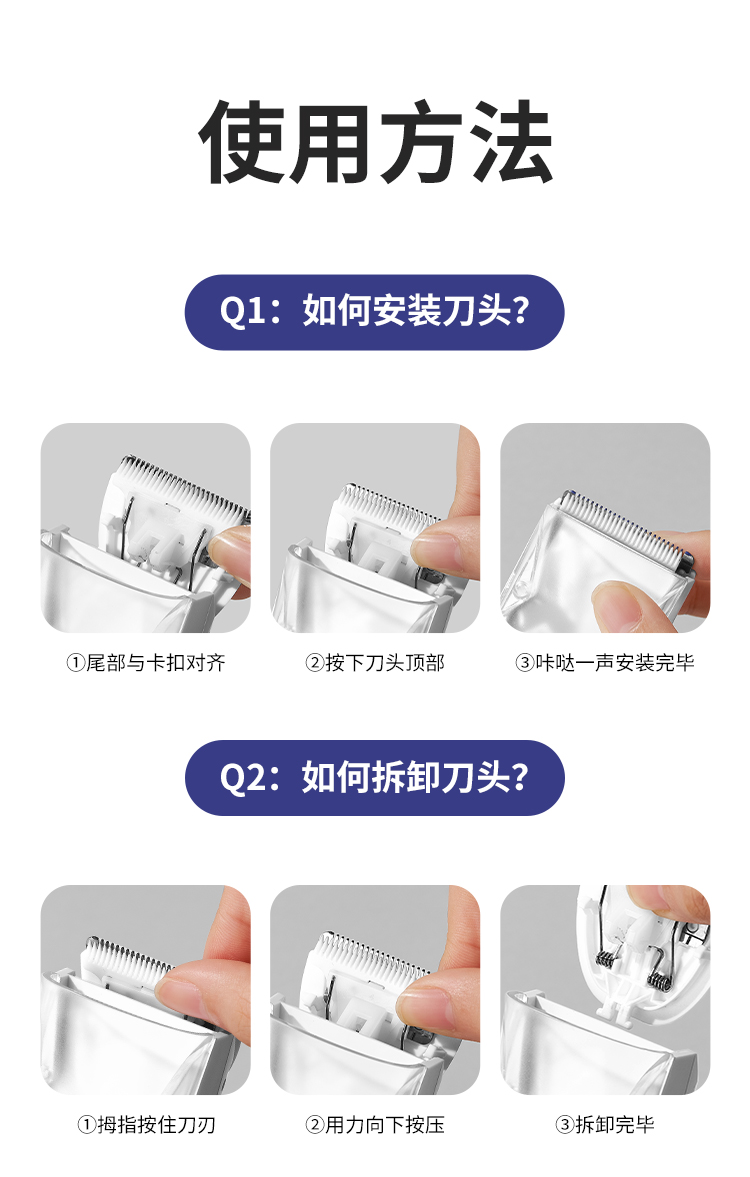 使用方法

Q1：如何安装刀头？

①尾部与卡扣对齐

②按下刀头顶部

③咔哒一声安装完毕

Q2：如何拆卸刀头？

①拇指按住刀刃

②用力向下按压

③拆卸完毕